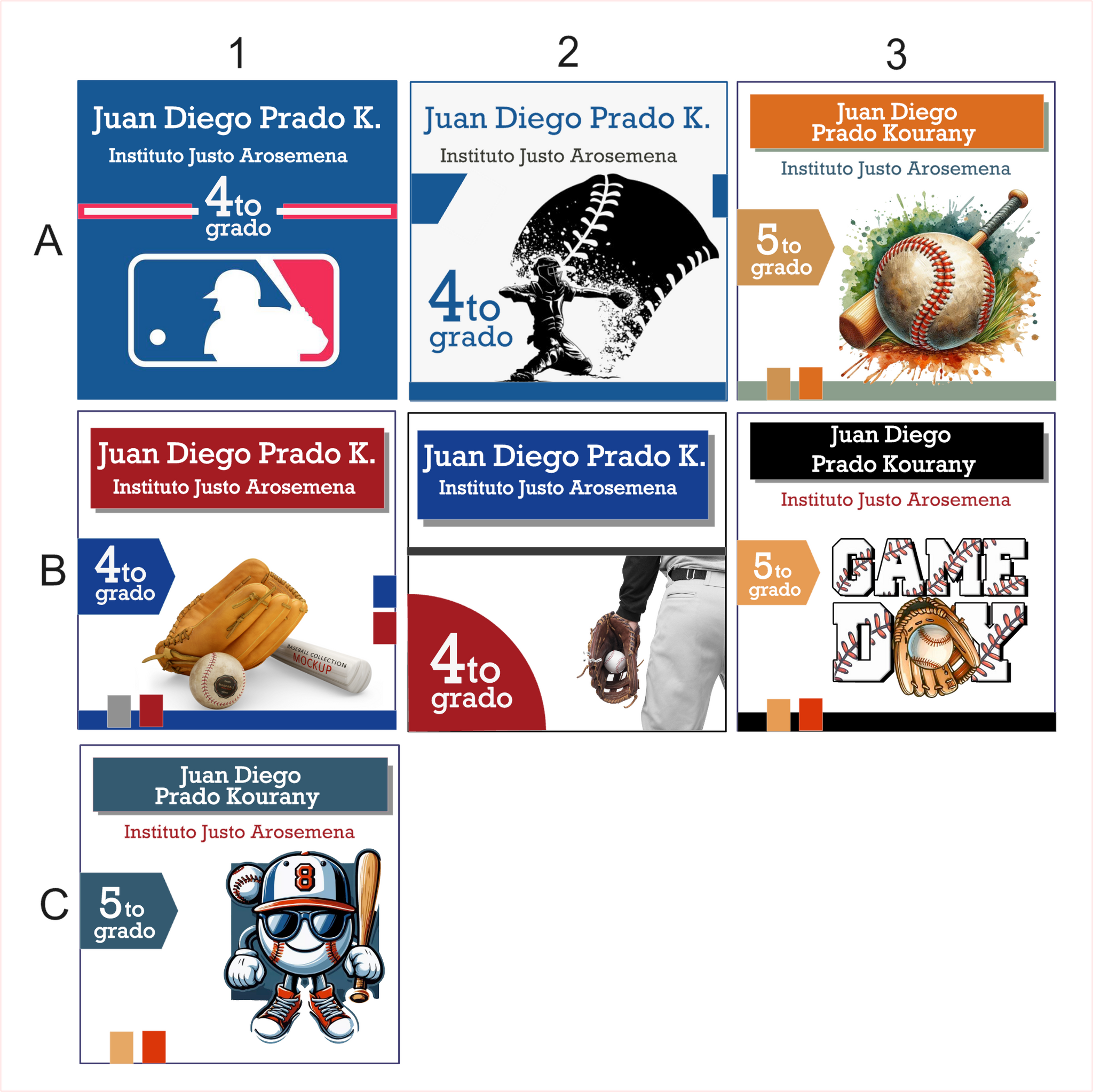 1

2

3

A

Juan Diego Prado K.
Instituto Justo Arosemena
4to grado

Juan Diego Prado K.
Instituto Justo Arosemena
4to grado

Juan Diego Prado Kourany
Instituto Justo Arosemena
5to grado

B

Juan Diego Prado K.
Instituto Justo Arosemena
4to grado
BASEBALL COLLECTION MOCKUP

Juan Diego Prado K.
Instituto Justo Arosemena
4to grado

Juan Diego Prado Kourany
Instituto Justo Arosemena
5to grado
GAME DAY

C

Juan Diego Prado Kourany
Instituto Justo Arosemena
5to grado
8